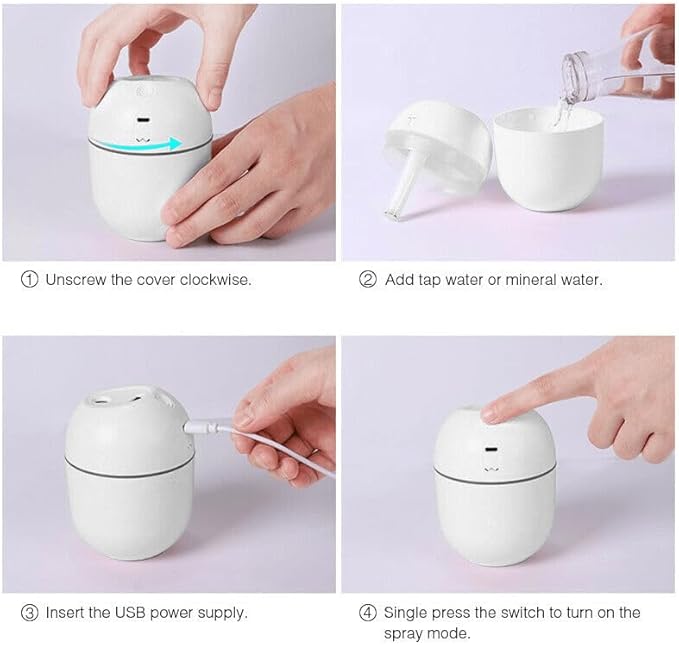 ① Unscrew the cover clockwise.

② Add tap water or mineral water.

③ Insert the USB power supply.

④ Single press the switch to turn on the spray mode.