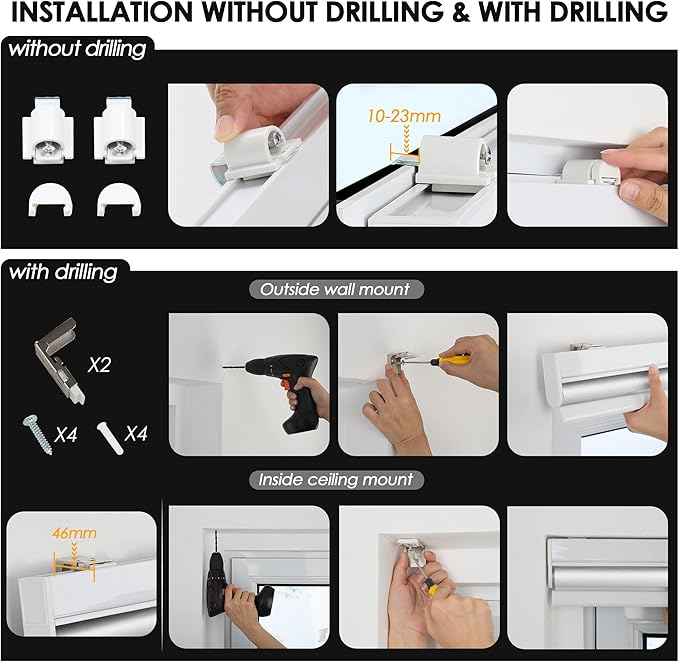 INSTALLATION WITHOUT DRILLING & WITH DRILLING

without drilling

10-23mm

with drilling

Outside wall mount

X2

X4

X4

Inside ceiling mount

46mm