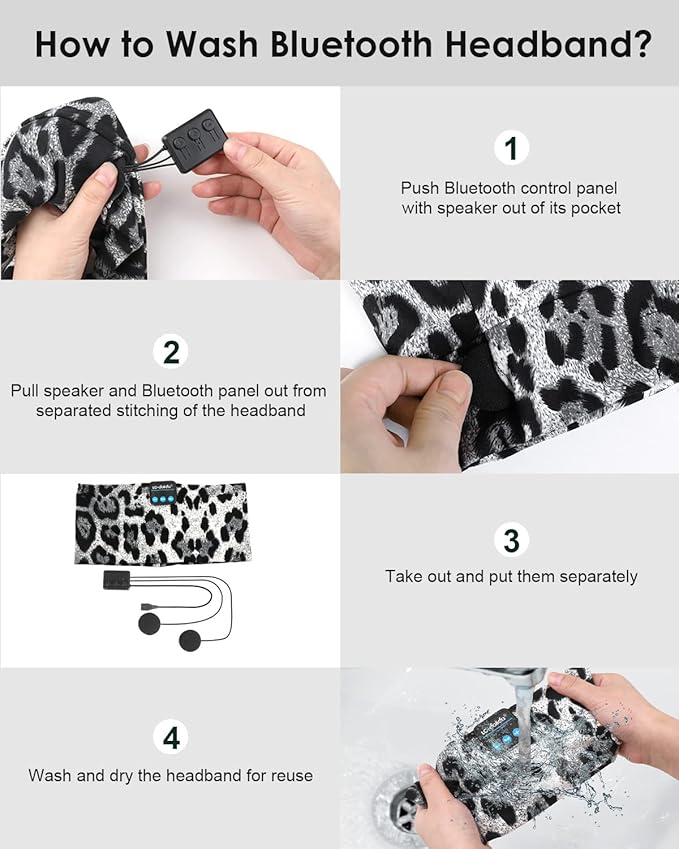 How to Wash Bluetooth Headband?

1

Push Bluetooth control panel with speaker out of its pocket

2

Pull speaker and Bluetooth panel out from separated stitching of the headband

3

Take out and put them separately

4

Wash and dry the headband for reuse