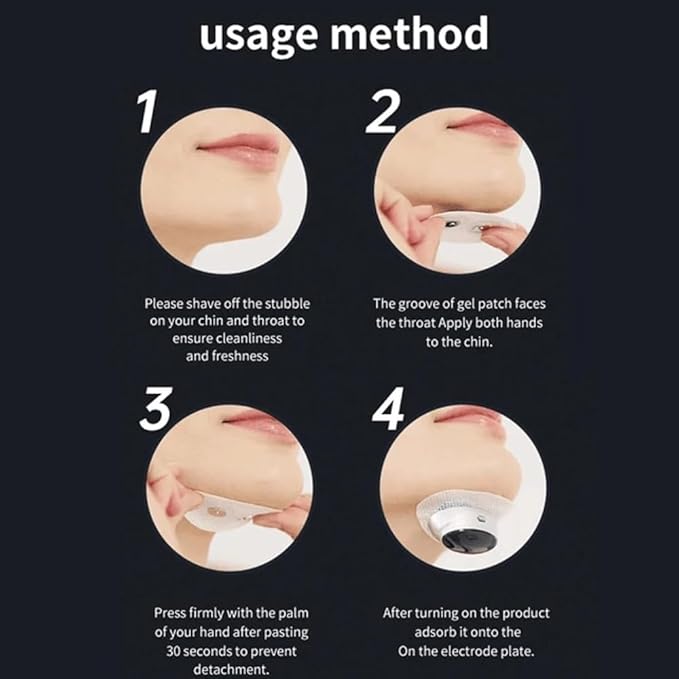 usage method

1

Please shave off the stubble on your chin and throat to ensure cleanliness and freshness

2

The groove of gel patch faces the throat Apply both hands to the chin.

3

Press firmly with the palm of your hand after pasting 30 seconds to prevent detachment.

4

After turning on the product adsorb it onto the On the electrode plate.