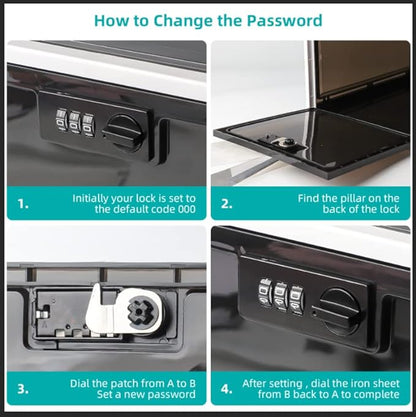 How to Change the Password

1. Initially your lock is set to the default code 000

2. Find the pillar on the back of the lock

3. Dial the patch from A to B Set a new password

4. After setting , dial the iron sheet from B back to A to complete