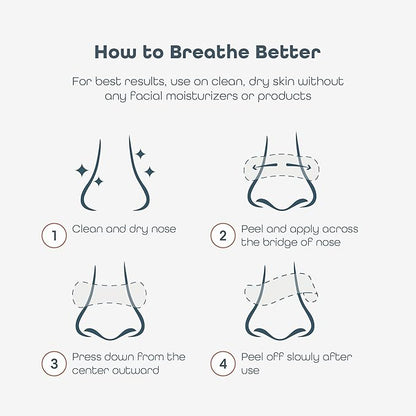 How to Breathe Better

For best results, use on clean, dry skin without any facial moisturizers or products

1 Clean and dry nose

2 Peel and apply across the bridge of nose

3 Press down from the center outward

4 Peel off slowly after use