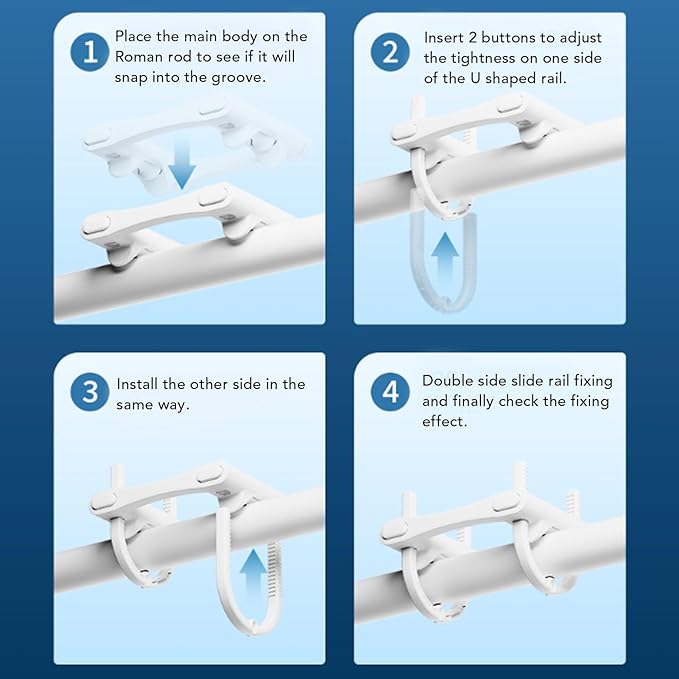 1 Place the main body on the Roman rod to see if it will snap into the groove.

2 Insert 2 buttons to adjust the tightness on one side of the U shaped rail.

3 Install the other side in the same way.

4 Double side slide rail fixing and finally check the fixing effect.