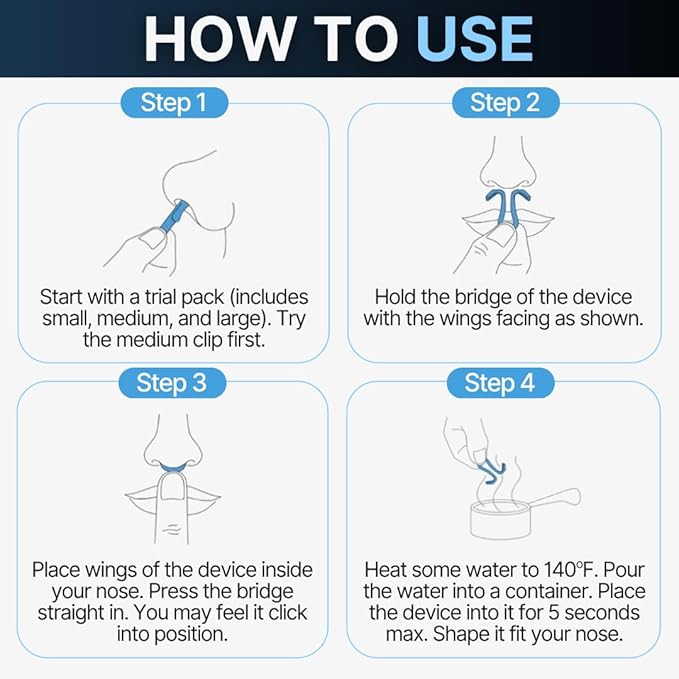 HOW TO USE

Step 1

Start with a trial pack (includes small, medium, and large). Try the medium clip first.

Step 2

Hold the bridge of the device with the wings facing as shown.

Step 3

Place wings of the device inside your nose. Press the bridge straight in. You may feel it click into position.

Step 4

Heat some water to 140°F. Pour the water into a container. Place the device into it for 5 seconds max. Shape it fit your nose.