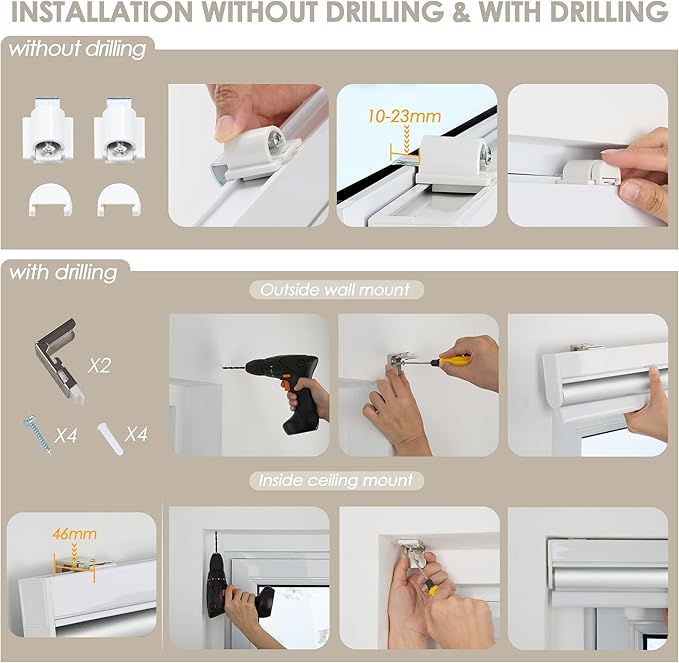 INSTALLATION WITHOUT DRILLING & WITH DRILLING

without drilling

10-23mm

with drilling

Outside wall mount

X2

X4

X4

Inside ceiling mount

46mm