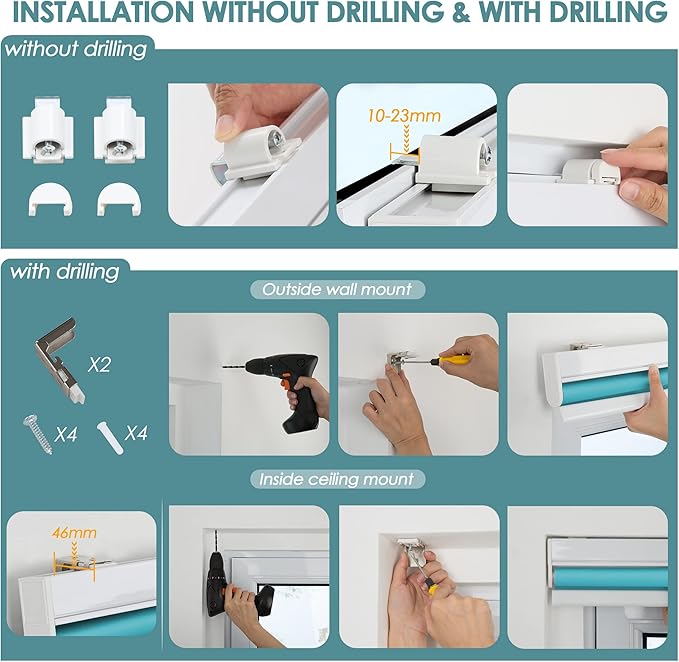 INSTALLATION WITHOUT DRILLING & WITH DRILLING

without drilling

10-23mm

with drilling

Outside wall mount

X2

X4

X4

Inside ceiling mount

46mm