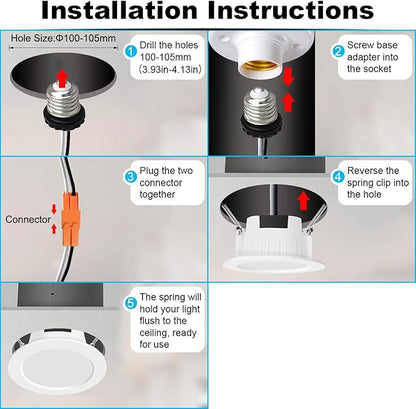 Installation Instructions

Hole Size:Φ100-105mm

1 Drill the holes 100-105mm (3.93in-4.13in)

2 Screw base adapter into the socket

3 Plug the two connector together

Connector

4 Reverse the spring clip into the hole

5 The spring will hold your light flush to the ceiling, ready for use