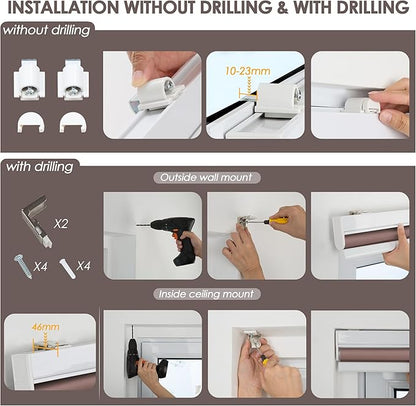 INSTALLATION WITHOUT DRILLING & WITH DRILLING

without drilling

10-23mm

with drilling

Outside wall mount

X2

X4

X4

Inside ceiling mount

46mm