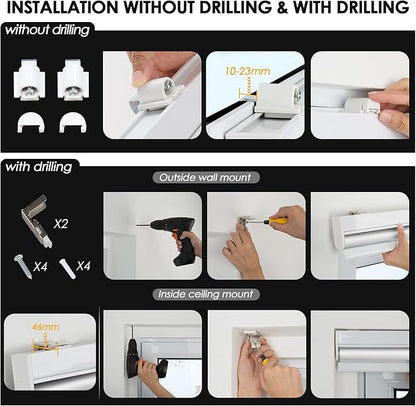 INSTALLATION WITHOUT DRILLING & WITH DRILLING

without drilling

10-23mm

with drilling

Outside wall mount

X2

X4

X4

Inside ceiling mount

46mm