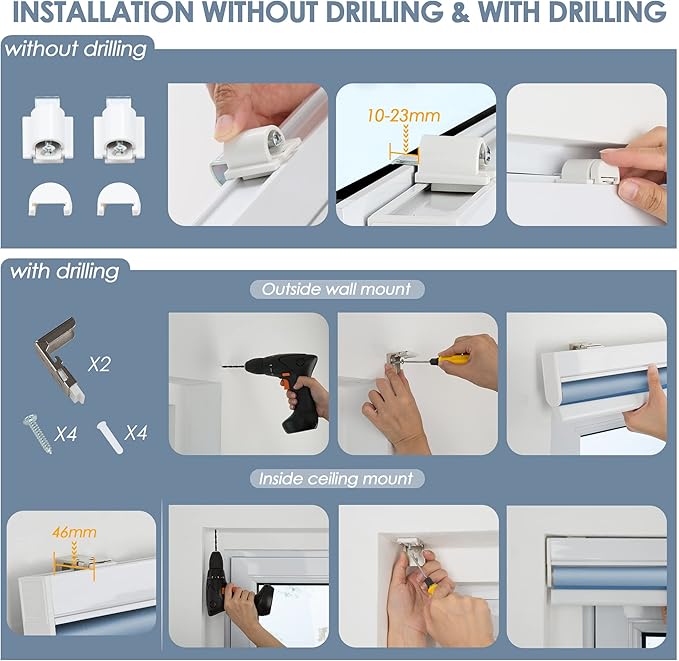 INSTALLATION WITHOUT DRILLING & WITH DRILLING

without drilling

10-23mm

with drilling

Outside wall mount

X2

X4

X4

Inside ceiling mount

46mm