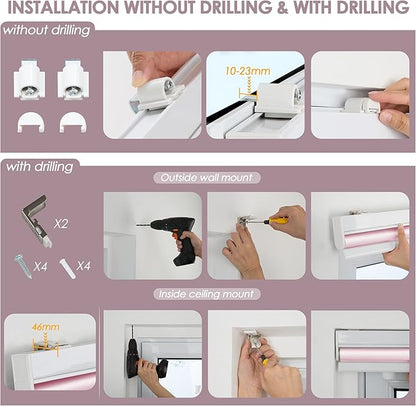 INSTALLATION WITHOUT DRILLING & WITH DRILLING

without drilling

10-23mm

with drilling

Outside wall mount

X2

X4

X4

Inside ceiling mount

46mm