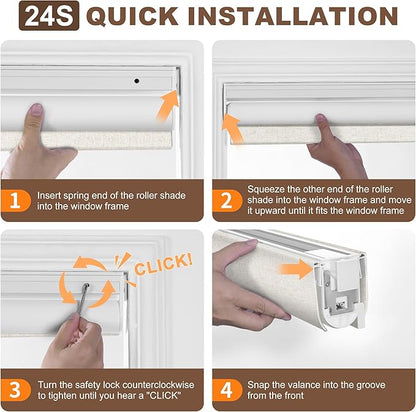 24S QUICK INSTALLATION

1 Insert spring end of the roller shade into the window frame

2 Squeeze the other end of the roller shade into the window frame and move it upward until it fits the window frame

CLICK!

3 Turn the safety lock counterclockwise to tighten until you hear a "CLICK"

4 Snap the valance into the groove from the front