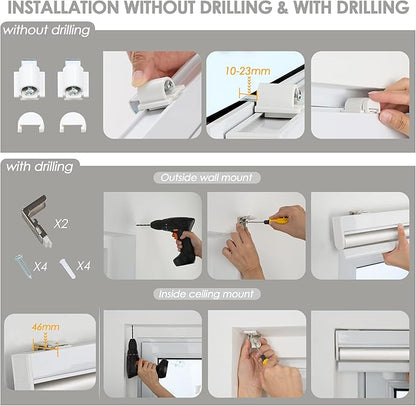 INSTALLATION WITHOUT DRILLING & WITH DRILLING

without drilling

10-23mm

with drilling

Outside wall mount

X2

X4

X4

Inside ceiling mount

46mm