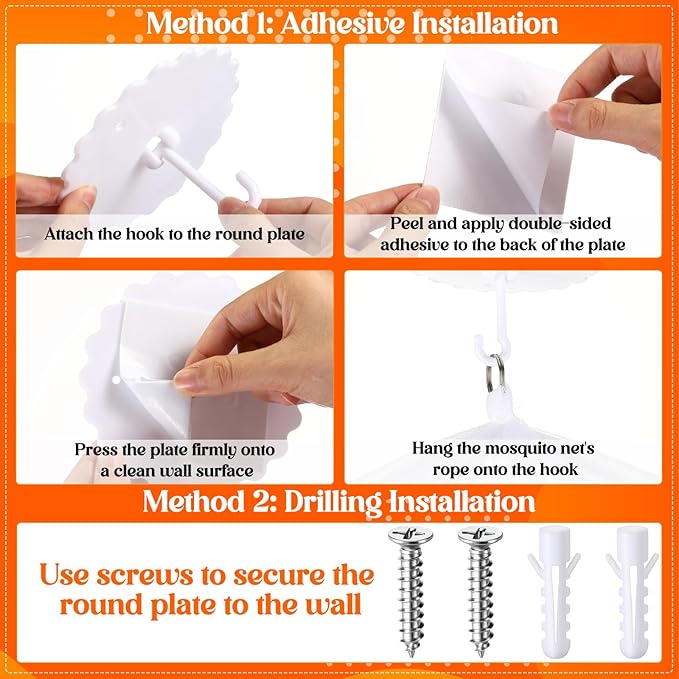 Method 1: Adhesive Installation

Attach the hook to the round plate

Peel and apply double-sided adhesive to the back of the plate

Press the plate firmly onto a clean wall surface

Hang the mosquito net's rope onto the hook

Method 2: Drilling Installation

Use screws to secure the round plate to the wall