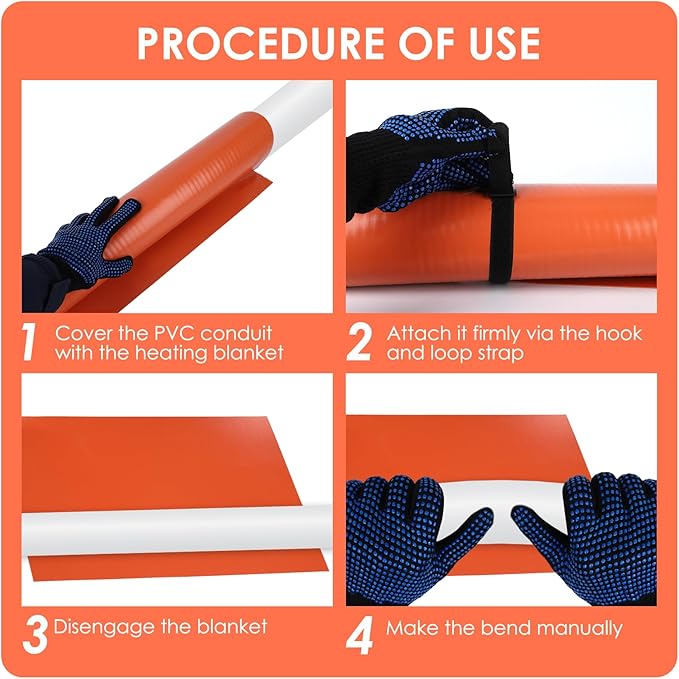 PROCEDURE OF USE

1 Cover the PVC conduit with the heating blanket

2 Attach it firmly via the hook and loop strap

3 Disengage the blanket

4 Make the bend manually