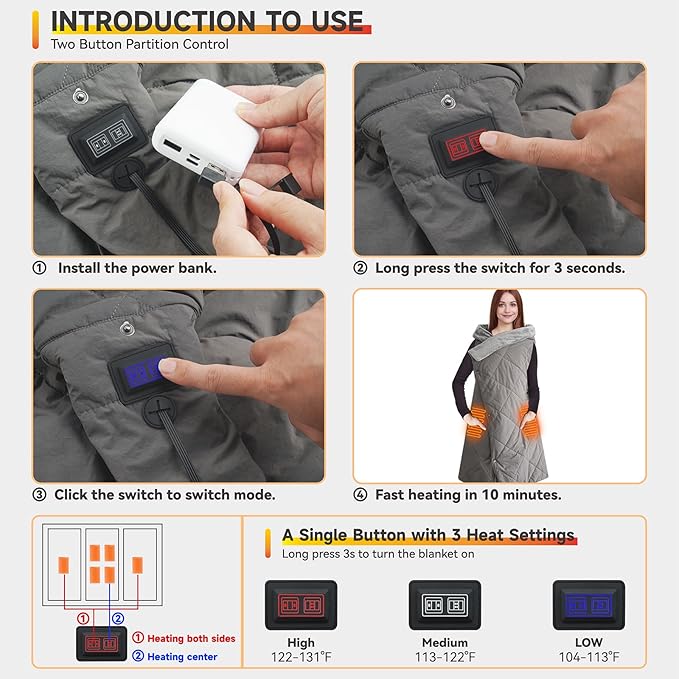 INTRODUCTION TO USE
Two Button Partition Control

① Install the power bank.

② Long press the switch for 3 seconds.

③ Click the switch to switch mode.

④ Fast heating in 10 minutes.

① ②
① Heating both sides
② Heating center

A Single Button with 3 Heat Settings
Long press 3s to turn the blanket on

High
122-131°F

Medium
113-122°F

LOW
104-113°F