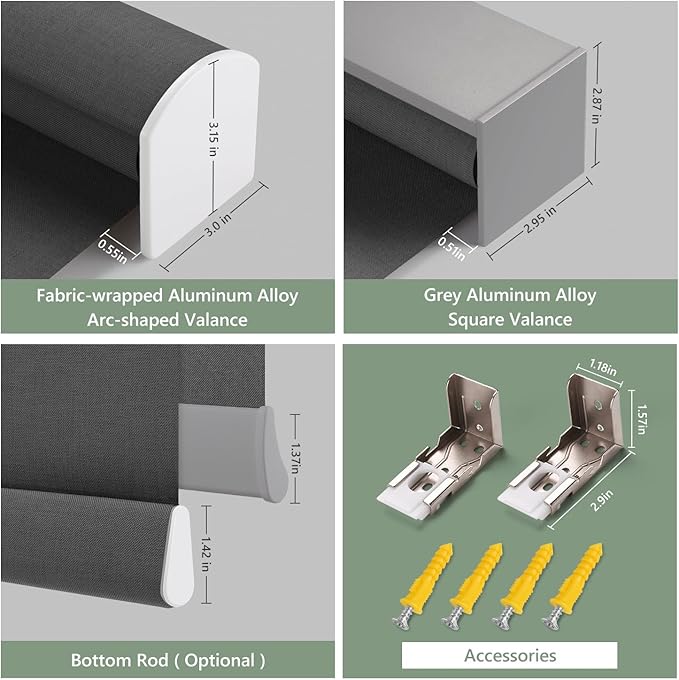 3.15 in

3.0 in

0.55in

Fabric-wrapped Aluminum Alloy Arc-shaped Valance

2.87 in

2.95 in

0.51in

Grey Aluminum Alloy Square Valance

1.37in

1.42 in

Bottom Rod ( Optional )

1.18in

1.57in

2.9in

Accessories