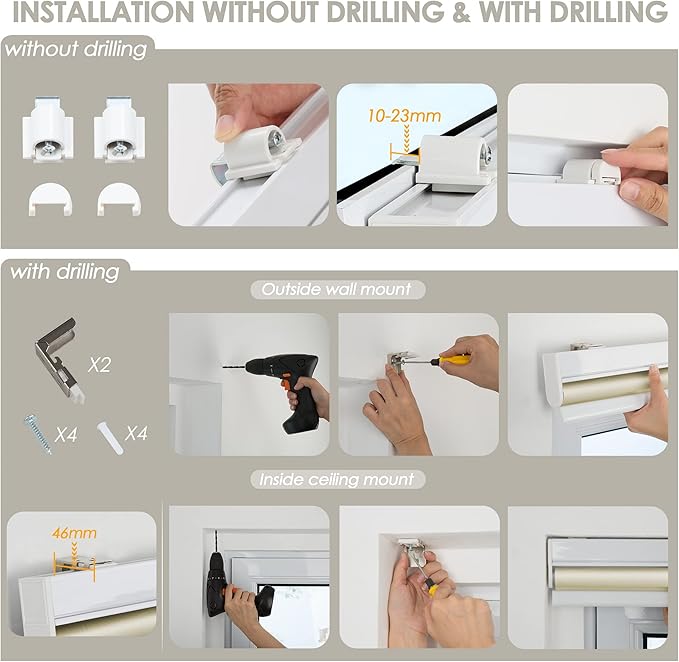 INSTALLATION WITHOUT DRILLING & WITH DRILLING

without drilling

10-23mm

with drilling

Outside wall mount

X2

X4

X4

Inside ceiling mount

46mm