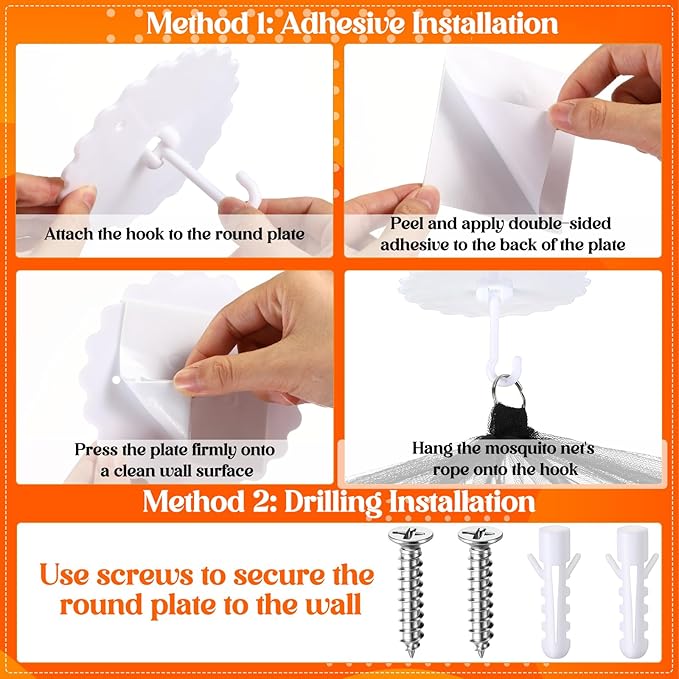 Method 1: Adhesive Installation

Attach the hook to the round plate

Peel and apply double-sided adhesive to the back of the plate

Press the plate firmly onto a clean wall surface

Hang the mosquito net's rope onto the hook

Method 2: Drilling Installation

Use screws to secure the round plate to the wall