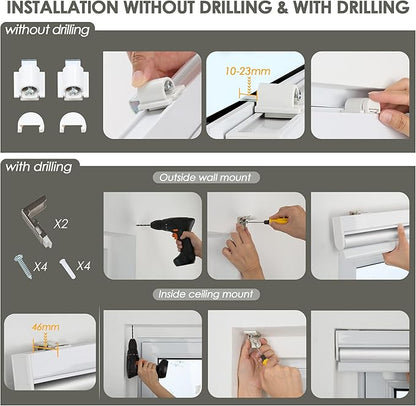 INSTALLATION WITHOUT DRILLING & WITH DRILLING

without drilling

10-23mm

with drilling

Outside wall mount

X2

X4

X4

Inside ceiling mount

46mm